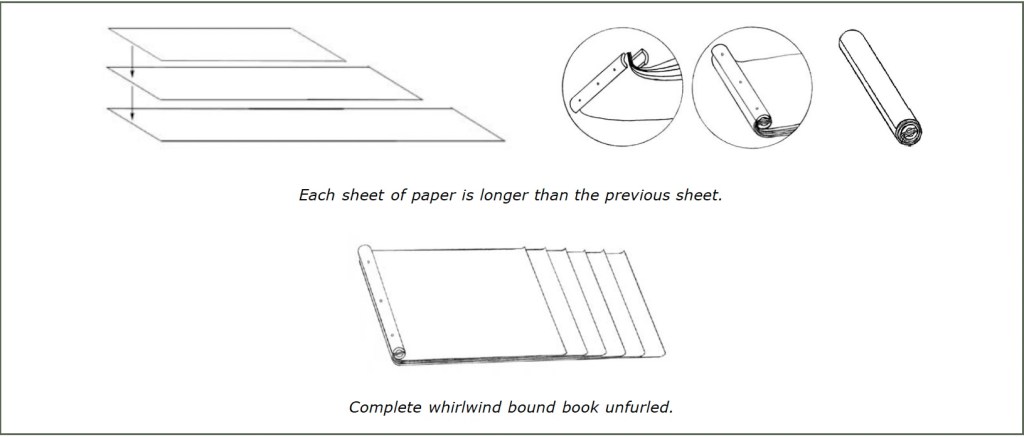 Each sheet of paper is longer than the previous sheet.

Complete whirlwind bound book unfurled.